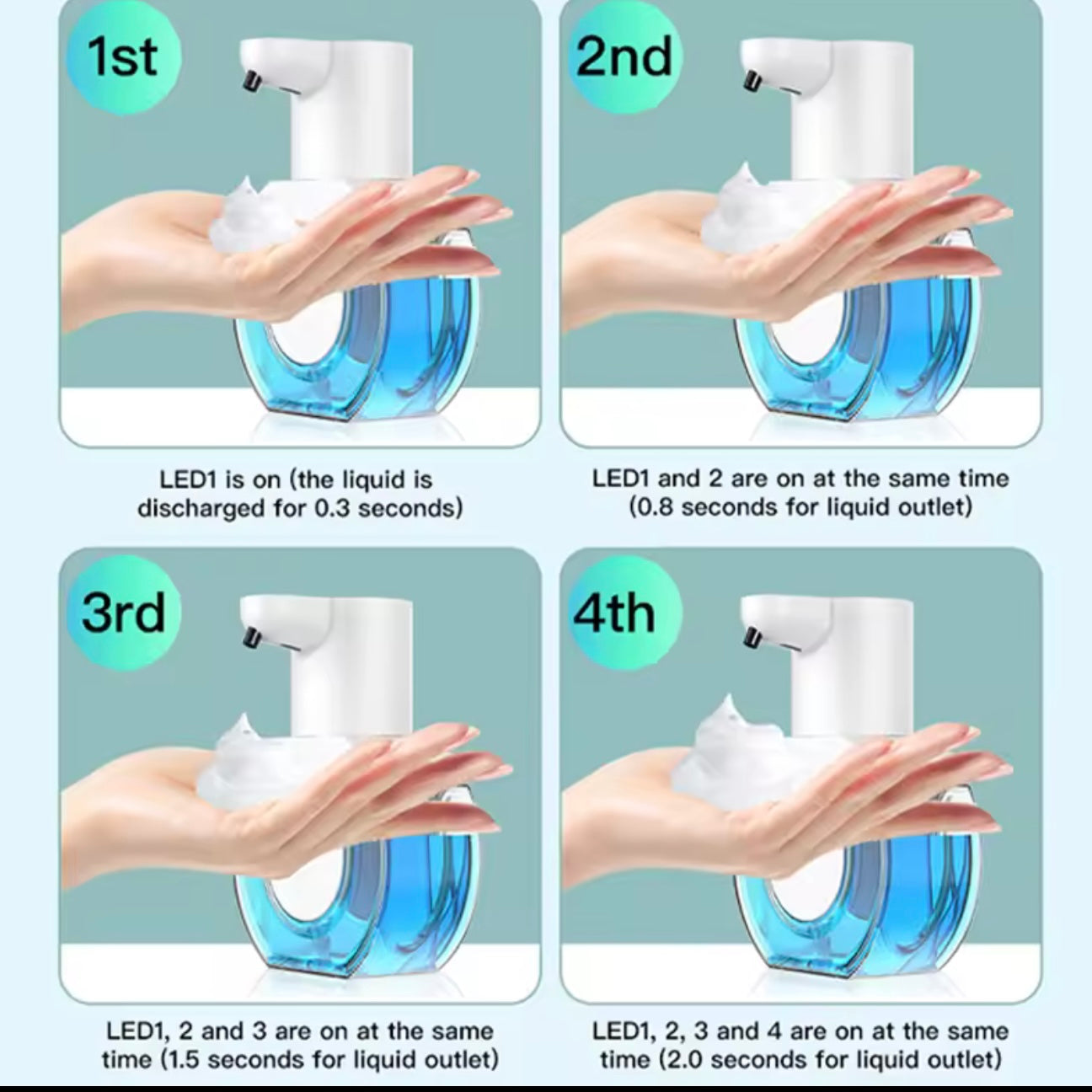 1st

LED1 is on (the liquid is discharged for 0.3 seconds)

2nd

LED1 and 2 are on at the same time (0.8 seconds for liquid outlet)

3rd

LED1, 2 and 3 are on at the same time (1.5 seconds for liquid outlet)

4th

LED1, 2, 3 and 4 are on at the same time (2.0 seconds for liquid outlet)